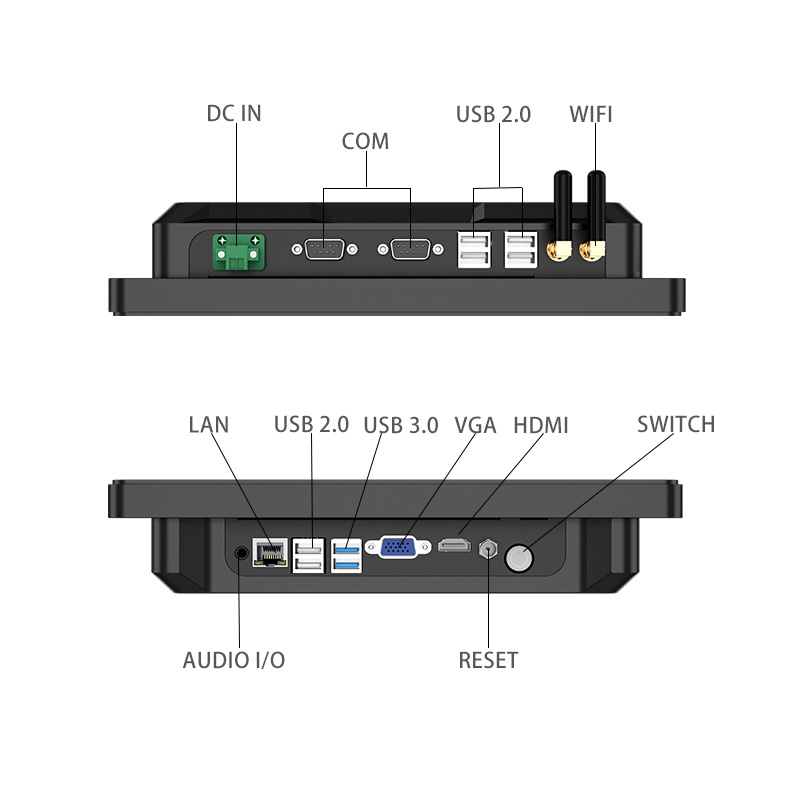 DC IN
COM
USB 2.0
WIFI

LAN
USB 2.0
USB 3.0
VGA
HDMI
SWITCH

AUDIO I/O
RESET